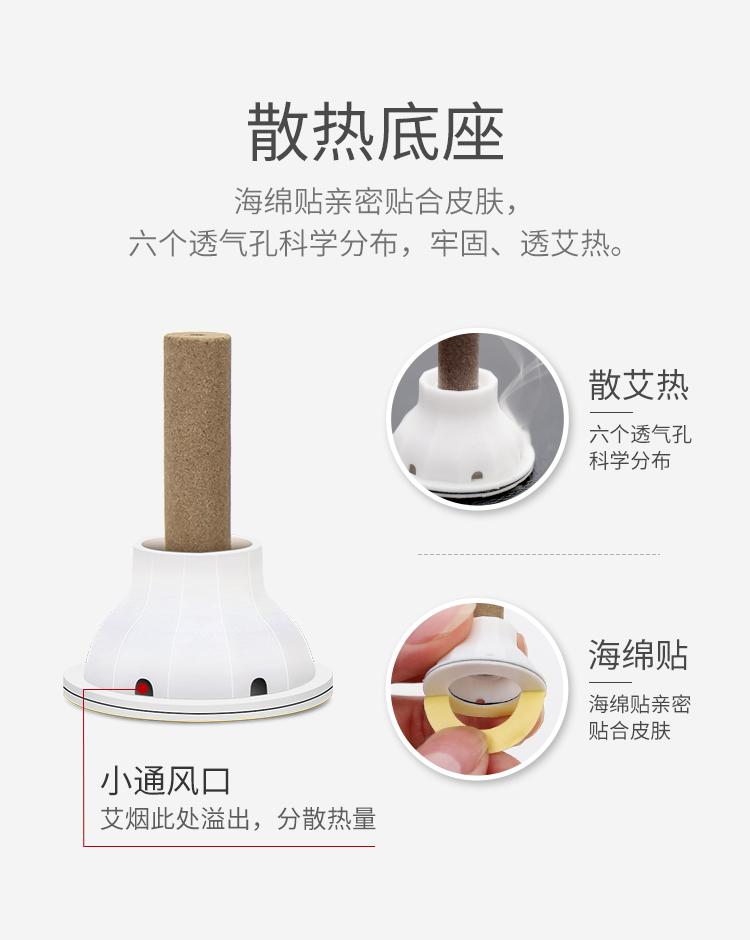 散热底座

海绵贴亲密贴合皮肤，
六个透气孔科学分布，牢固、透艾热。

散艾热

六个透气孔
科学分布

海绵贴

海绵贴亲密
贴合皮肤

小通风口

艾烟此处溢出，分散热量